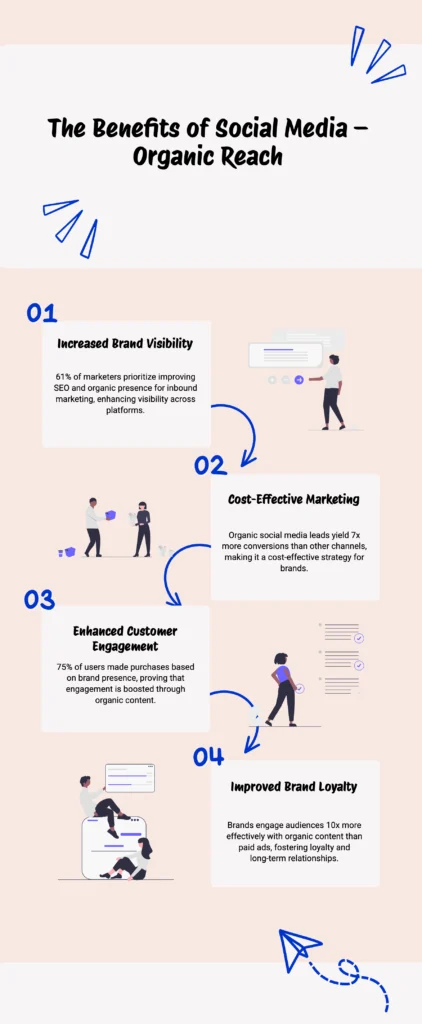 The Benefits of Social Media – Organic Reach

01

Increased Brand Visibility

61% of marketers prioritize improving SEO and organic presence for inbound marketing, enhancing visibility across platforms.

02

Cost-Effective Marketing

Organic social media leads yield 7x more conversions than other channels, making it a cost-effective strategy for brands.

03

Enhanced Customer Engagement

75% of users made purchases based on brand presence, proving that engagement is boosted through organic content.

04

Improved Brand Loyalty

Brands engage audiences 10x more effectively with organic content than paid ads, fostering loyalty and long-term relationships.