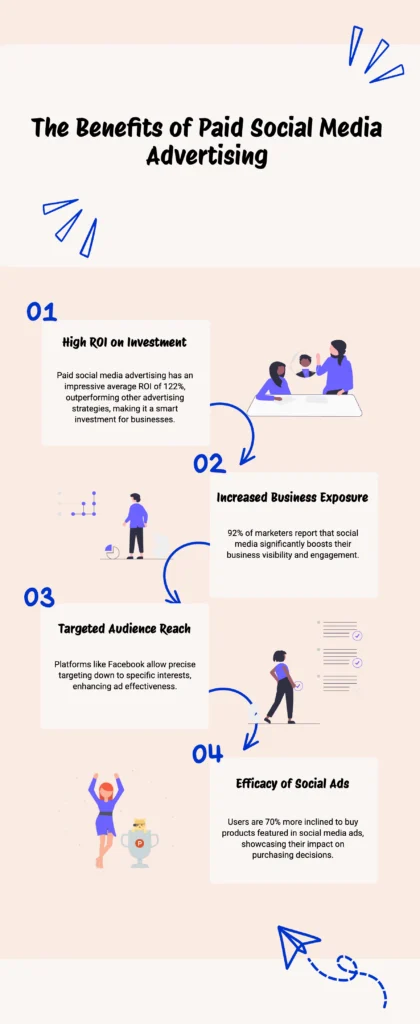 The Benefits of Paid Social Media Advertising

01

High ROI on Investment

Paid social media advertising has an impressive average ROI of 122%, outperforming other advertising strategies, making it a smart investment for businesses.

02

Increased Business Exposure

92% of marketers report that social media significantly boosts their business visibility and engagement.

03

Targeted Audience Reach

Platforms like Facebook allow precise targeting down to specific interests, enhancing ad effectiveness.

04

Efficacy of Social Ads

Users are 70% more inclined to buy products featured in social media ads, showcasing their impact on purchasing decisions.